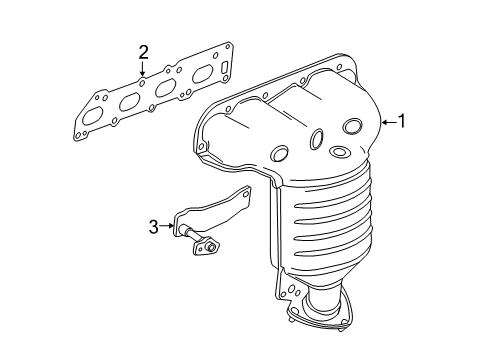 2
1
3