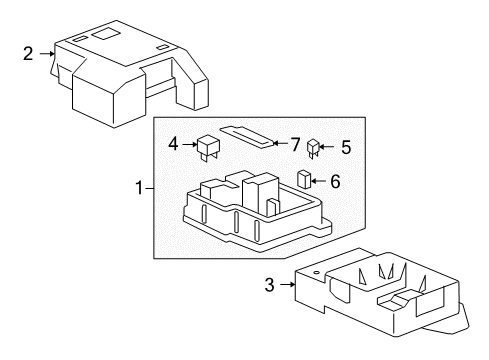 2
4
7
5
1
6
3