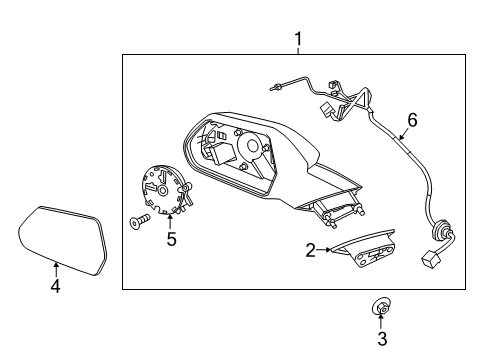 1
6
5
2
4
3