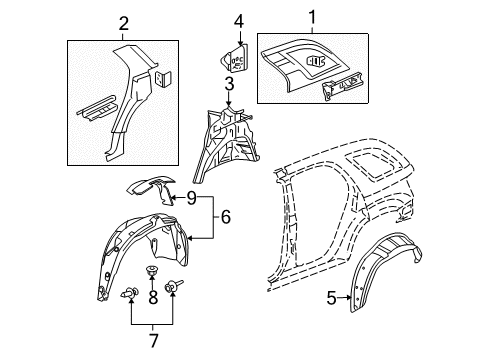 2
4
1
3
9
6
8
5
7