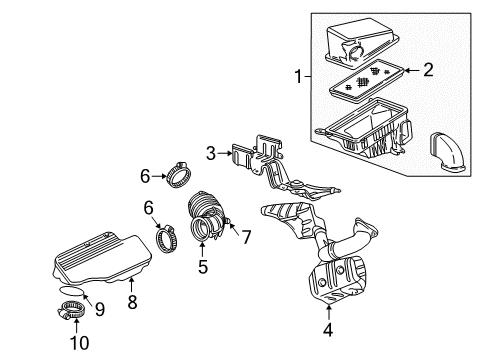 1
2
3
6
6
7
5
8
9
10
4