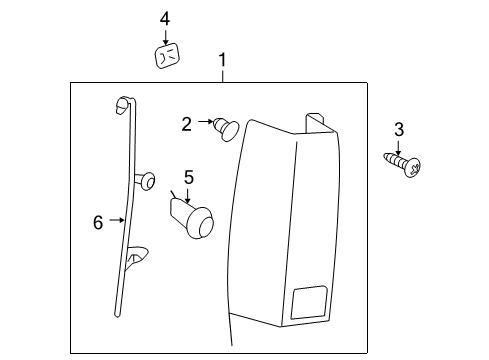 4
1
2
3
5
6