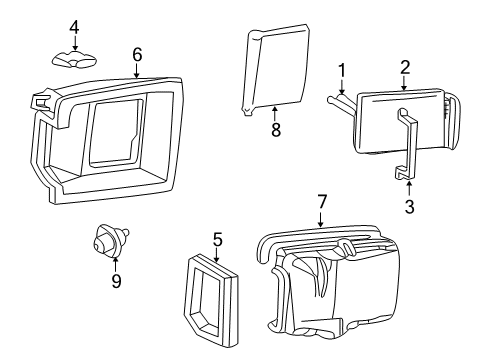 4
6
8
1
2
3
7
5
9