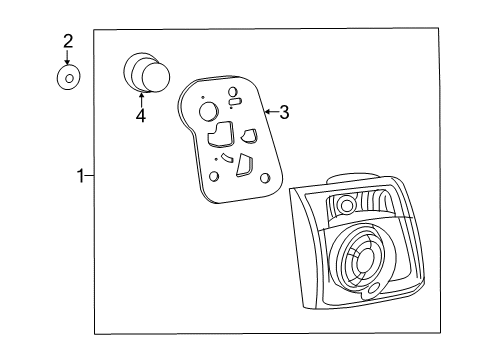 2
4
3
1