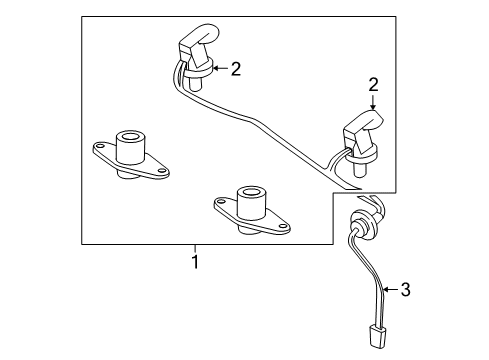 2
2
1
3