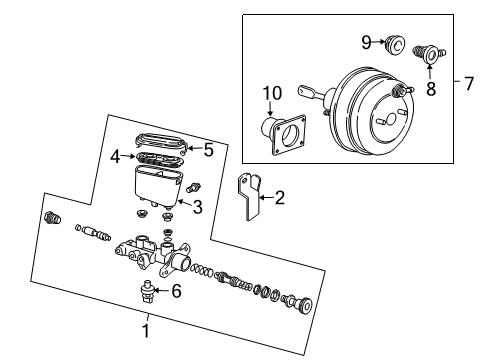 9
8
7
10
5
4
3
2
6
1