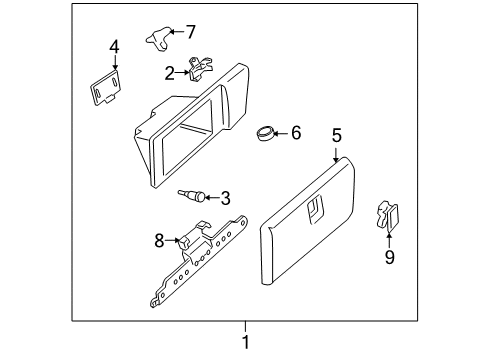 7
4
2
6
5
3
8
9
1