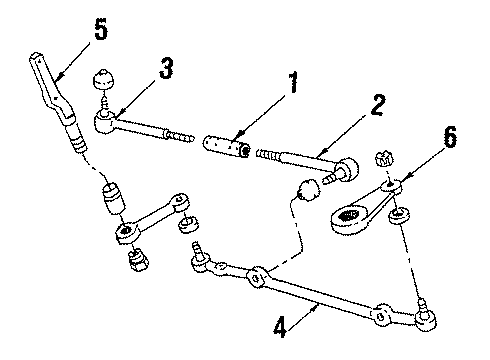 5
3
1
2
6
4