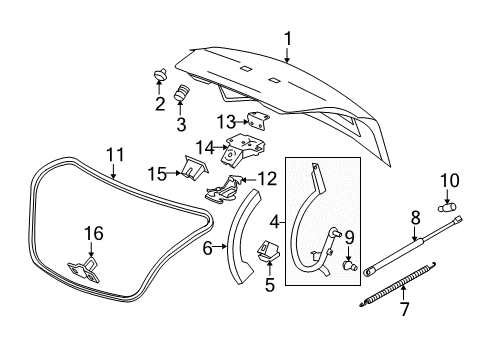 1
2
3
13
14
11
15
12
10
4
8
16
6
9
5
7