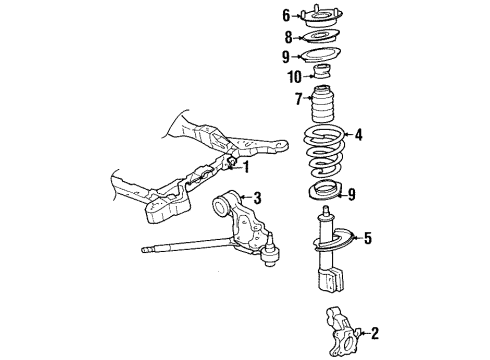 6
8
9
10
7
4
1
3
9
5
2