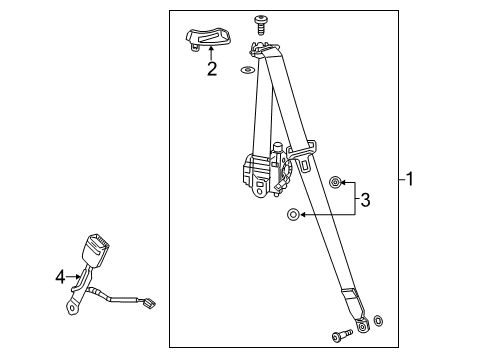 2
1
3
4