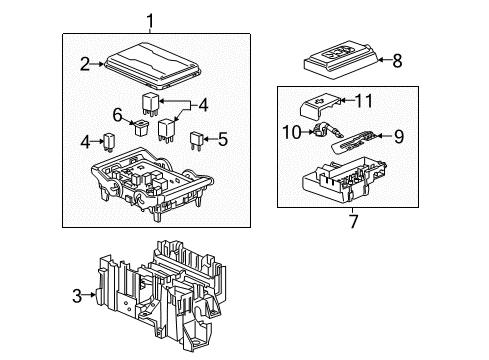 1
2
4
6
4
5
3
8
11
10
9
7