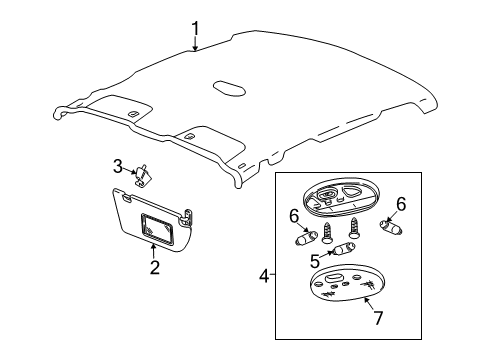 1
3
2
6
6
5
4
7