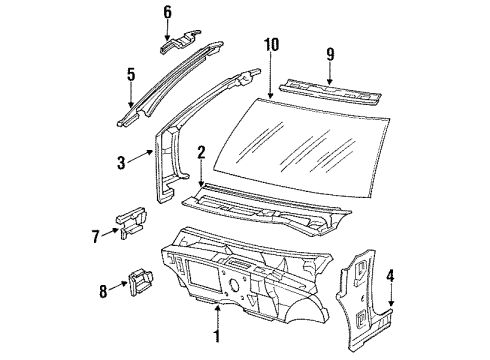 6
10
9
5
3
2
7
8
4
1