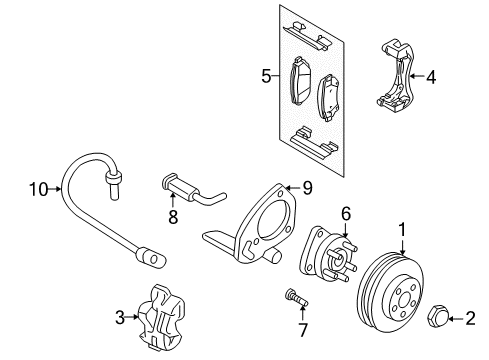 5
4
10
8
9
6
1
3
7
2