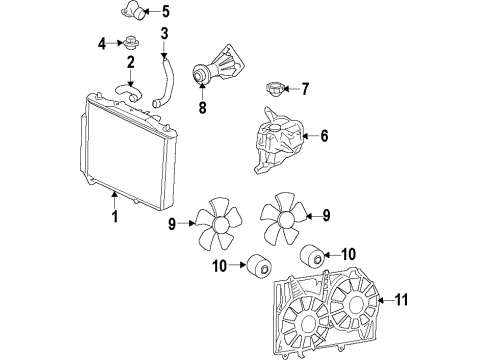 5
4
3
2
8
7
6
1
9
9
10
10
11