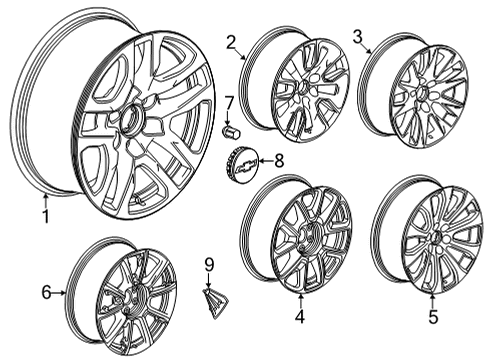 2
3
7
8
1
9
6
4
5