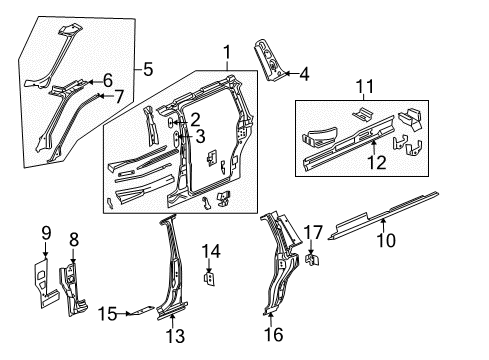 5
6
7
1
2
3
4
11
12
9
8
14
17
10
15
13
16