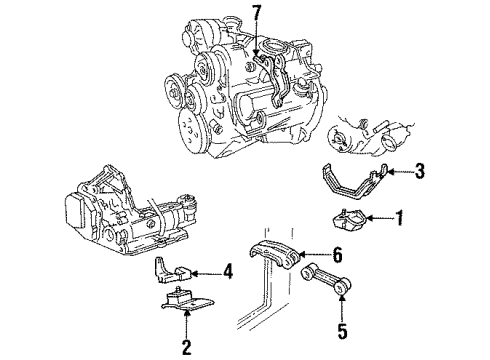 7
3
1
6
4
5
2