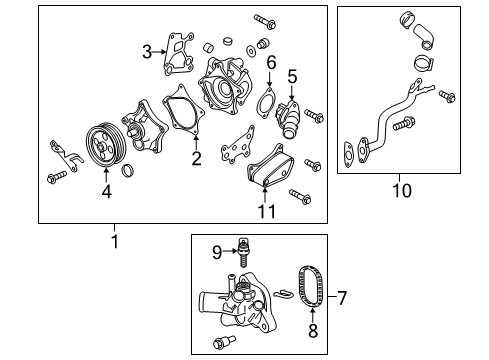 3
6
5
2
4
11
1
10
9
7
8