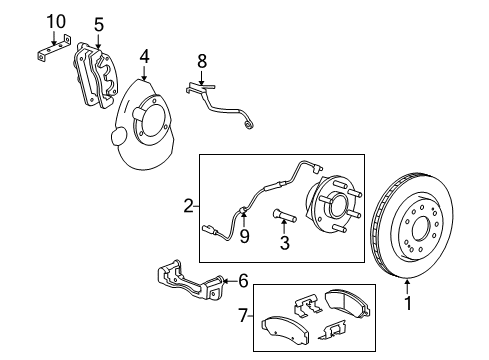 10
5
4
8
2
9
3
6
7
1