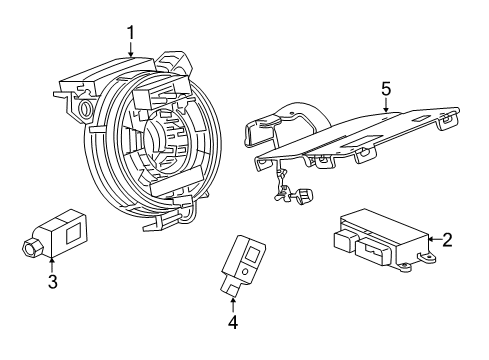 1
5
2
3
4