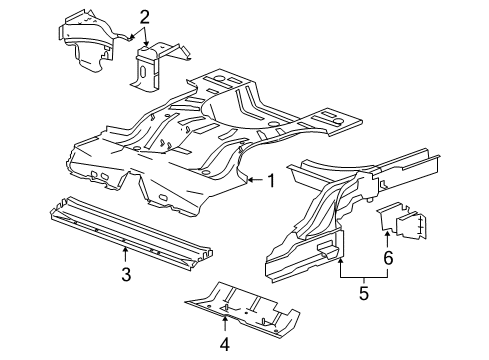 2
1
3
6
5
4