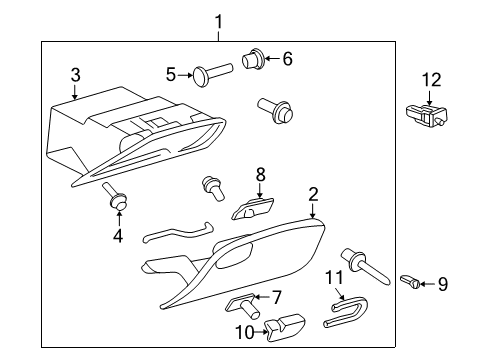 1
3
5
6
12
8
2
4
11
9
7
10