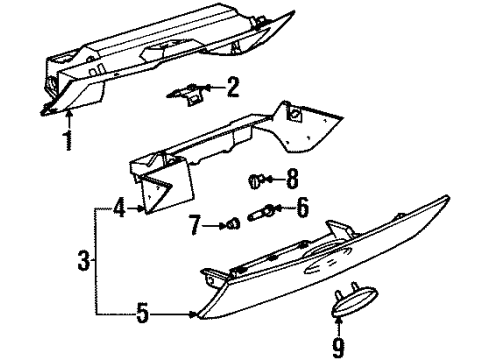 2
1
8
4
6
7
3
5
9