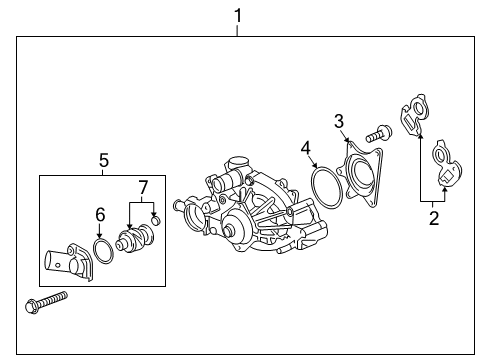 1
3
4
5
7
6
2