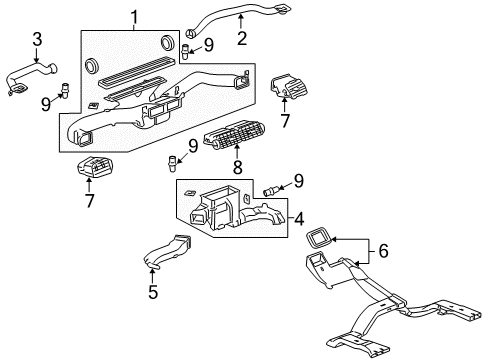 1
2
3
9
9
7
9
8
7
9
4
6
5