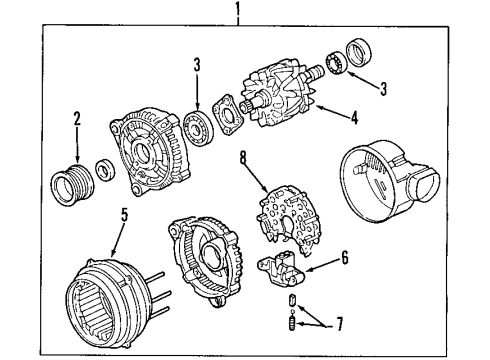 1
3
3
2
4
8
5
6
7