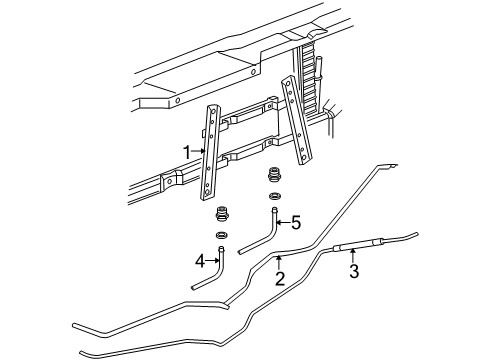 1
5
4
2
3