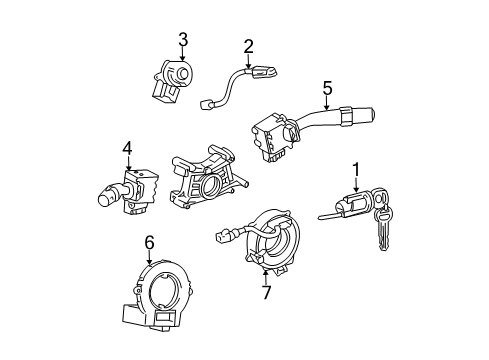 3
2
5
4
1
6
7