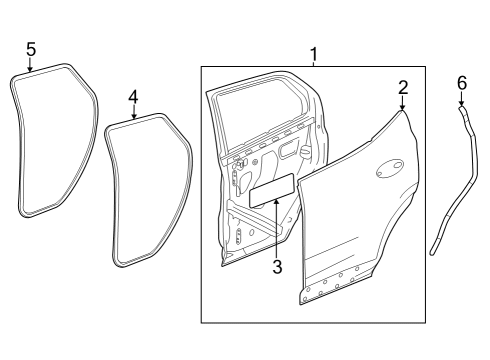 5
4
1
2
6
3