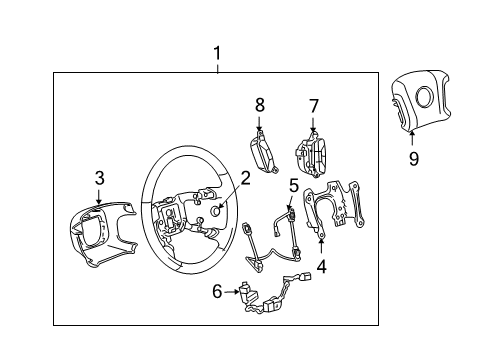 1
8
7
9
3
2
5
4
6