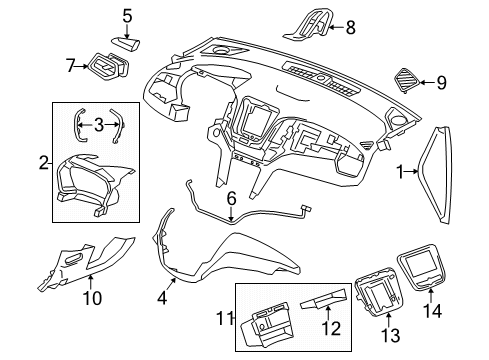 5
8
7
9
3
2
1
6
10
4
11
12
13
14