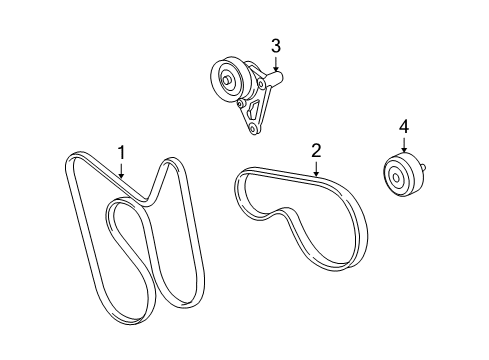 3
4
1
2