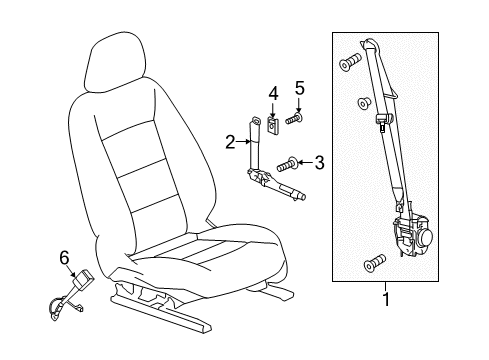 4
5
2
3
6
1