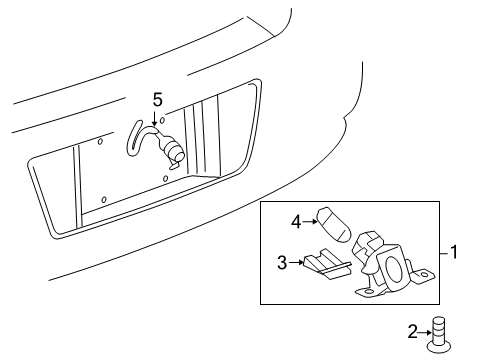 5
4
3
1
2