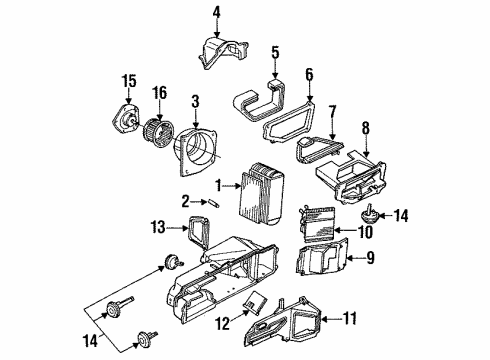 4
5
6
15
16
3
7
8
1
2
14
13
10
9
12
11
14