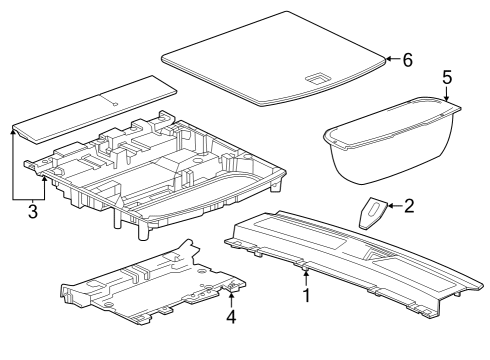 6
5
3
2
1
4