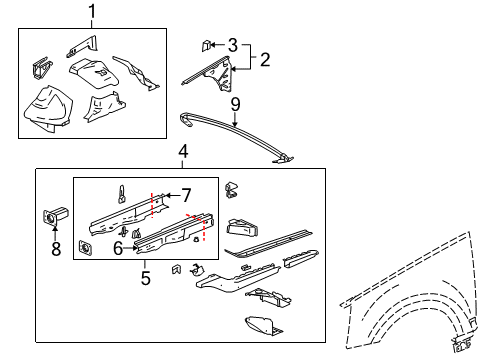 1
3
2
9
4
7
8
6
5