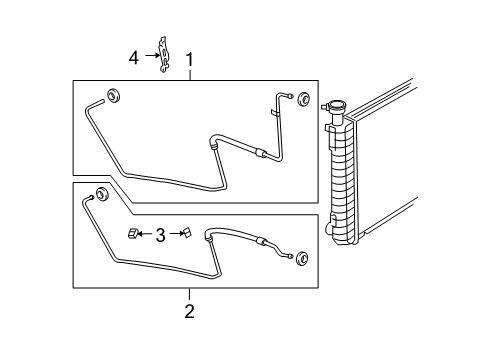 4
1
3
2