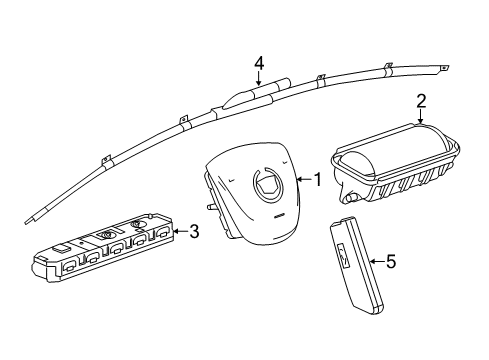 4
2
1
3
5