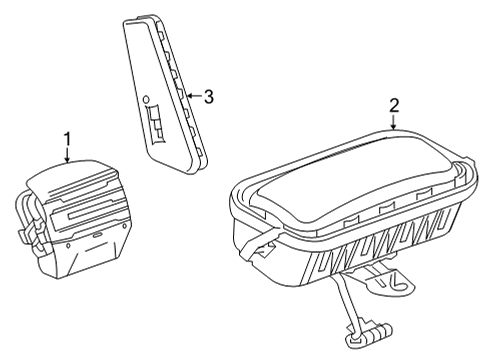 3
2
1