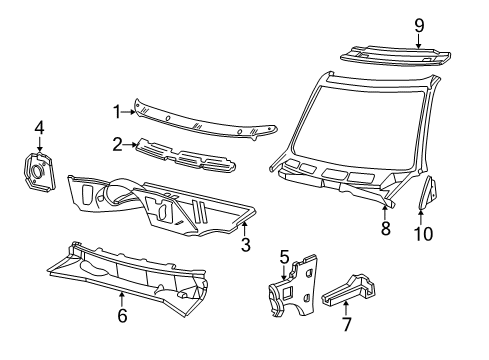 9
1
4
2
3
8
10
5
6
7