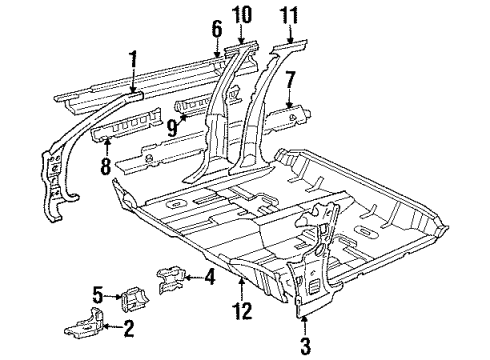 10
11
6
1
7
9
8
4
5
12
2
3