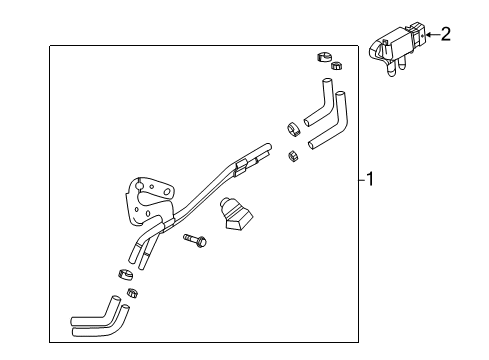 2
1