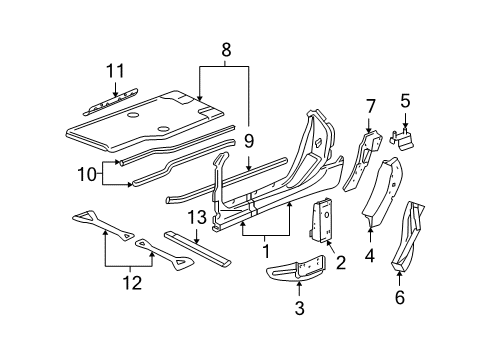 8
11
7
5
9
10
13
1
2
4
12
3
6